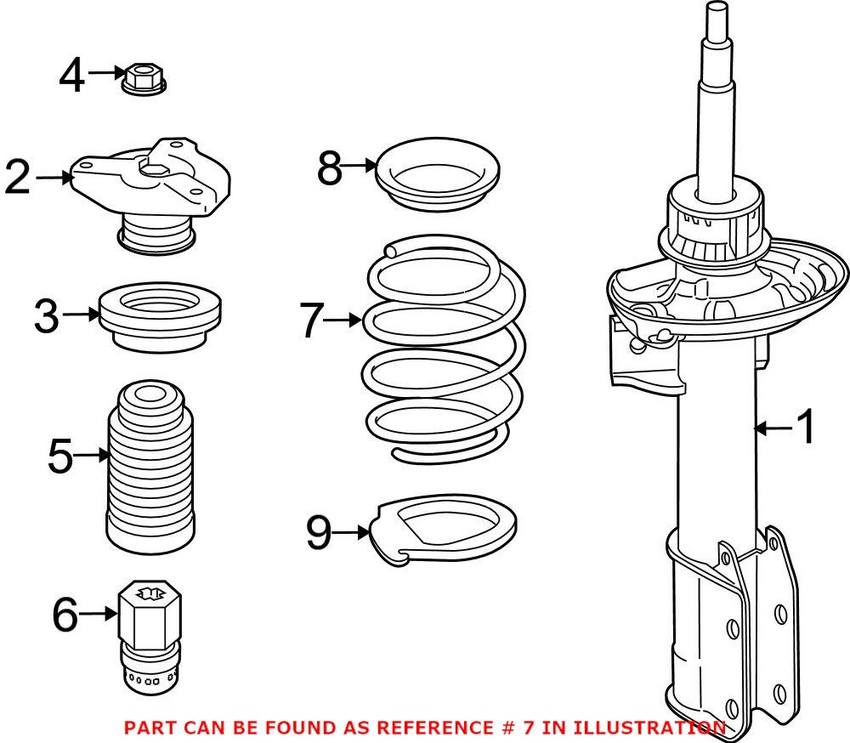 4
2
3
5
6
8
7
9
1

PART CAN BE FOUND AS REFERENCE # 7 IN ILLUSTRATION